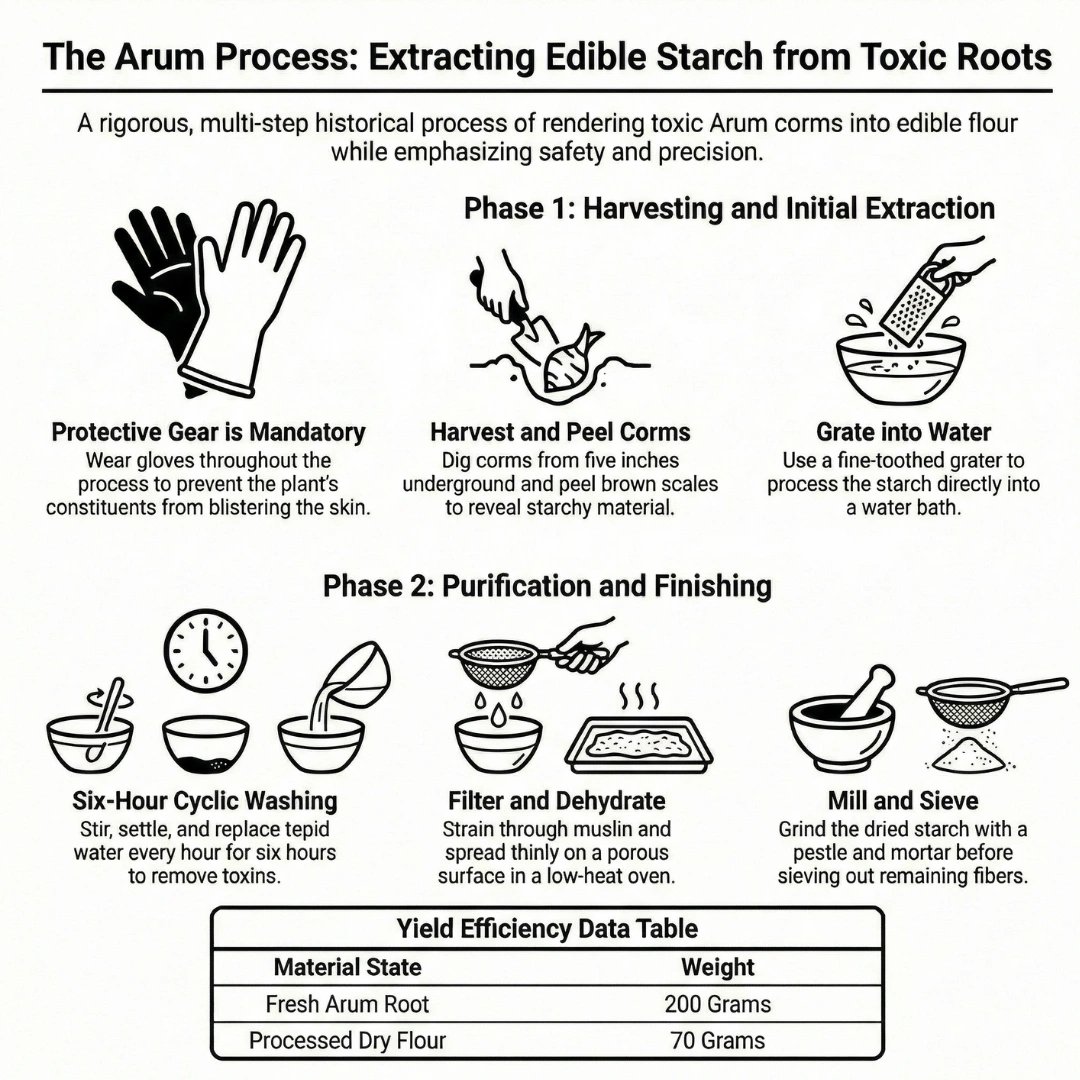 The Arum Process: Extracting Edible Starch from Toxic Roots

A rigorous, multi-step historical process of rendering toxic Arum corms into edible flour while emphasizing safety and precision.

Phase 1: Harvesting and Initial Extraction

Protective Gear is Mandatory
Wear gloves throughout the process to prevent the plant's constituents from blistering the skin.

Harvest and Peel Corms
Dig corms from five inches underground and peel brown scales to reveal starchy material.

Grate into Water
Use a fine-toothed grater to process the starch directly into a water bath.

Phase 2: Purification and Finishing

Six-Hour Cyclic Washing
Stir, settle, and replace tepid water every hour for six hours to remove toxins.

Filter and Dehydrate
Strain through muslin and spread thinly on a porous surface in a low-heat oven.

Mill and Sieve
Grind the dried starch with a pestle and mortar before sieving out remaining fibers.

Yield Efficiency Data Table

| Material State | Weight |
|---|---|
| Fresh Arum Root | 200 Grams |
| Processed Dry Flour | 70 Grams |